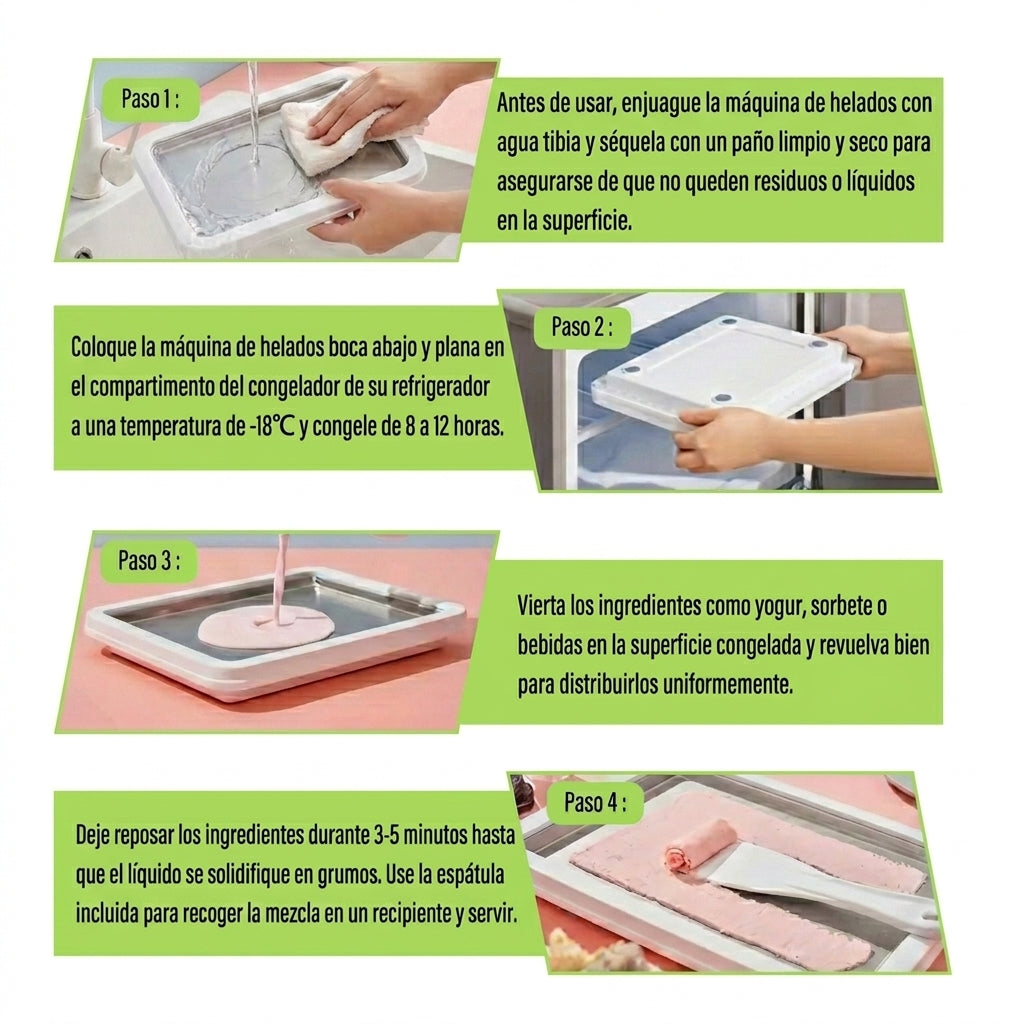 Paso 1 :

Antes de usar, enjuague la máquina de helados con agua tibia y séquela con un paño limpio y seco para asegurarse de que no queden residuos o líquidos en la superficie.

Paso 2 :

Coloque la máquina de helados boca abajo y plana en el compartimento del congelador de su refrigerador a una temperatura de -18℃ y congele de 8 a 12 horas.

Paso 3 :

Vierta los ingredientes como yogur, sorbete o bebidas en la superficie congelada y revuelva bien para distribuirlos uniformemente.

Paso 4 :

Deje reposar los ingredientes durante 3-5 minutos hasta que el líquido se solidifique en grumos. Use la espátula incluida para recoger la mezcla en un recipiente y servir.